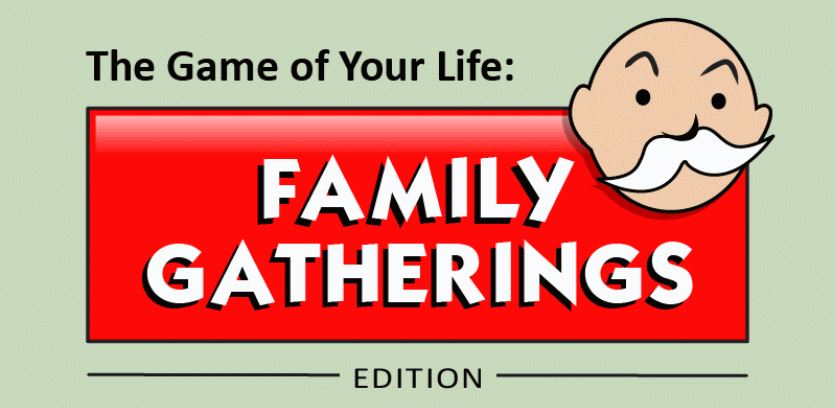 The Game of Your Life:

FAMILY GATHERINGS

EDITION